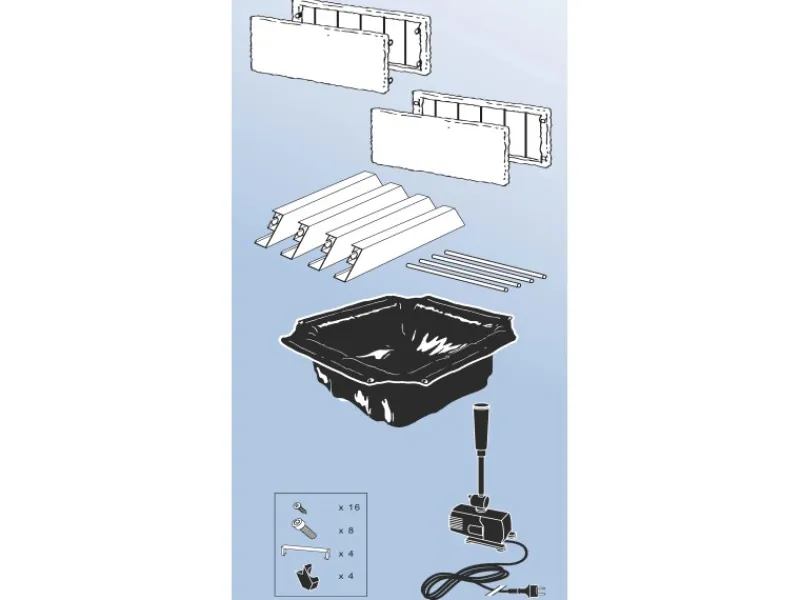 x 16
x 8
x 4
x 4