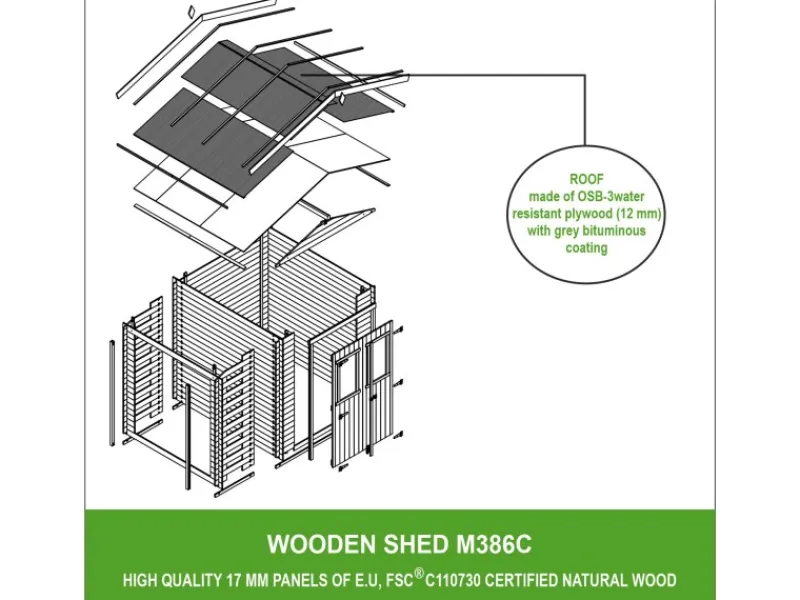 ROOF
made of OSB-3water resistant plywood (12 mm) with grey bituminous coating

WOODEN SHED M386C

HIGH QUALITY 17 MM PANELS OF E.U, FSC® C110730 CERTIFIED NATURAL WOOD