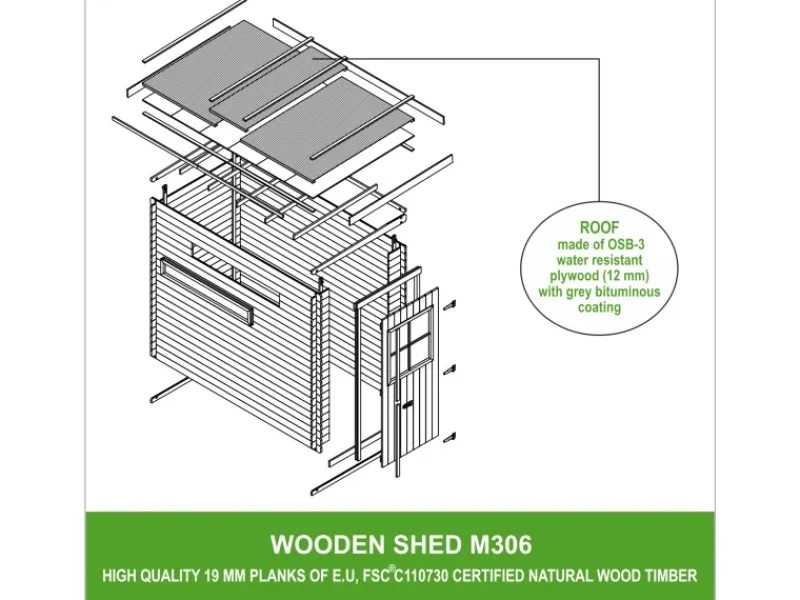 ROOF
made of OSB-3 water resistant plywood (12 mm) with grey bituminous coating

WOODEN SHED M306

HIGH QUALITY 19 MM PLANKS OF E.U, FSC® C110730 CERTIFIED NATURAL WOOD TIMBER