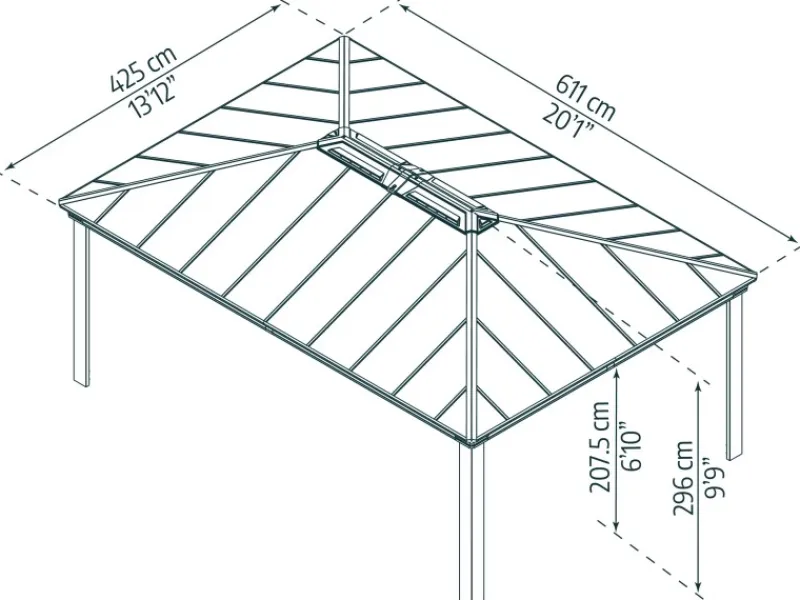 425 cm
13'12"

611 cm
20'1"

207.5 cm
6'10"

296 cm
9'9"