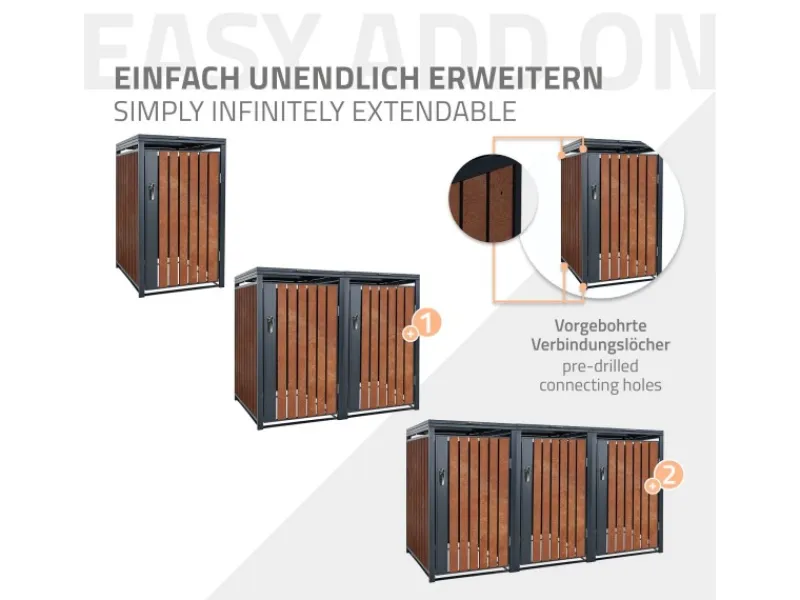 EASY ADD ON

EINFACH UNENDLICH ERWEITERN
SIMPLY INFINITELY EXTENDABLE

+1

Vorgebohrte Verbindungslöcher
pre-drilled connecting holes

+2