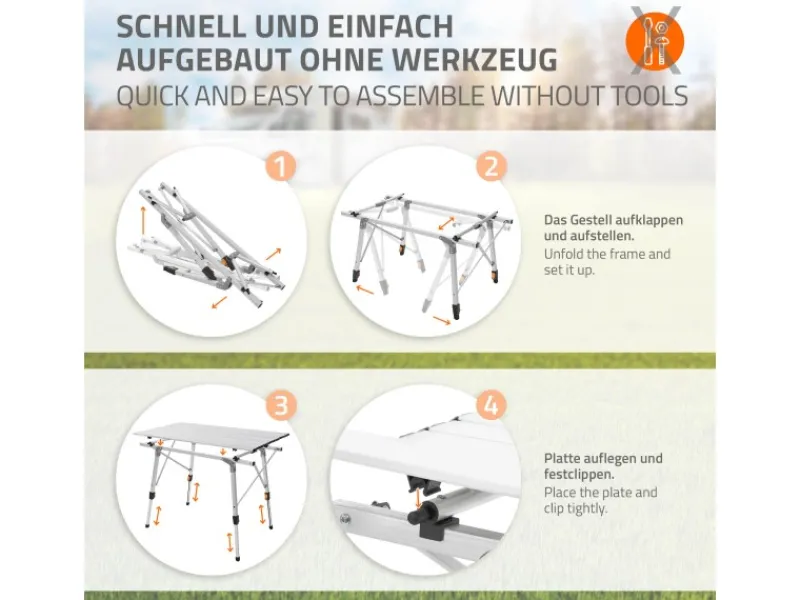 SCHNELL UND EINFACH AUFGEBAUT OHNE WERKZEUG
QUICK AND EASY TO ASSEMBLE WITHOUT TOOLS

1

2

Das Gestell aufklappen und aufstellen.
Unfold the frame and set it up.

3

4

Platte auflegen und festclippen.
Place the plate and clip tightly.