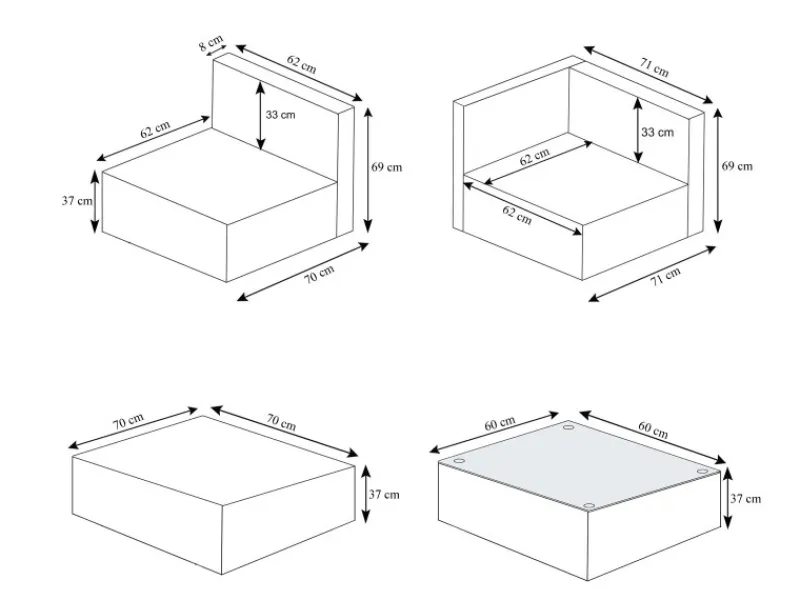 8 cm
62 cm
33 cm
62 cm
69 cm
37 cm
70 cm

71 cm
33 cm
62 cm
69 cm
62 cm
71 cm

70 cm
70 cm
37 cm

60 cm
60 cm
37 cm