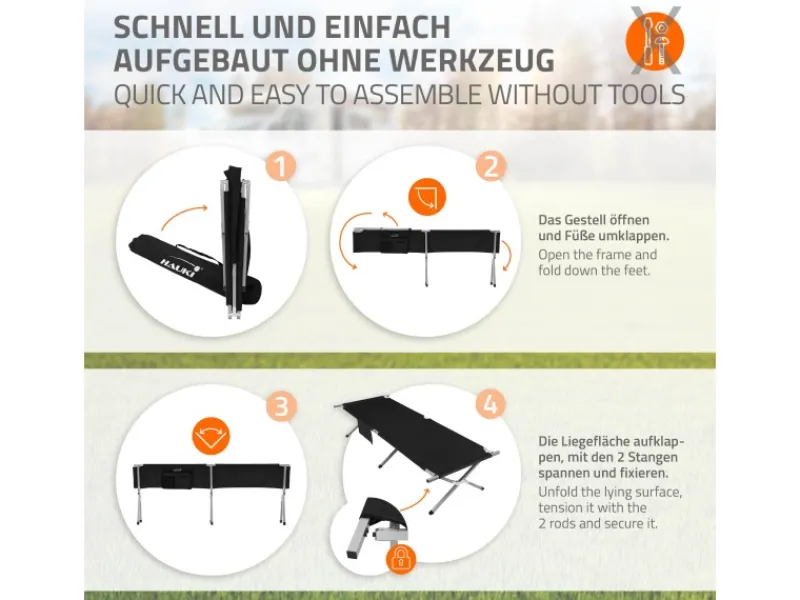 SCHNELL UND EINFACH AUFGEBAUT OHNE WERKZEUG
QUICK AND EASY TO ASSEMBLE WITHOUT TOOLS

1

HAUKI

2

Das Gestell öffnen und Füße umklappen.
Open the frame and fold down the feet.

3

4

Die Liegefläche aufklappen, mit den 2 Stangen spannen und fixieren.
Unfold the lying surface, tension it with the 2 rods and secure it.