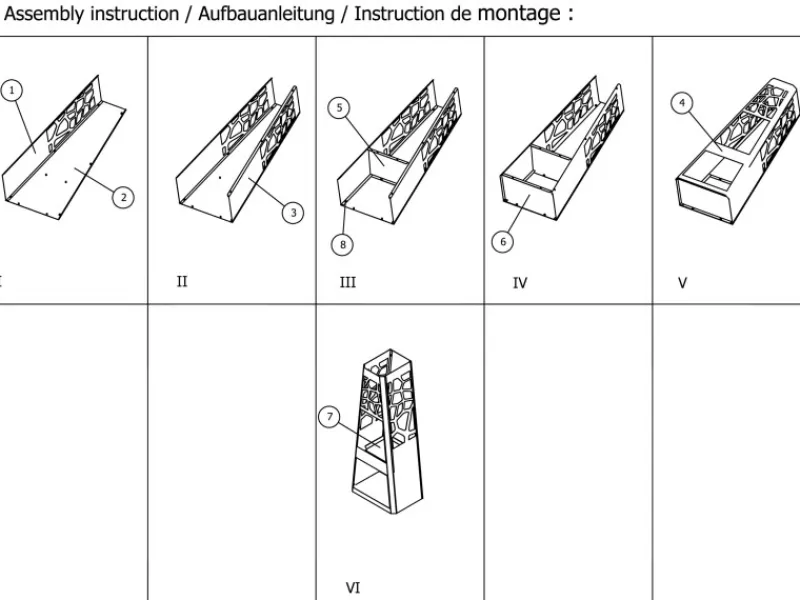 Assembly instruction / Aufbauanleitung / Instruction de montage :

1
2
I

3
II

5
8
III

6
IV

4
V

7
VI