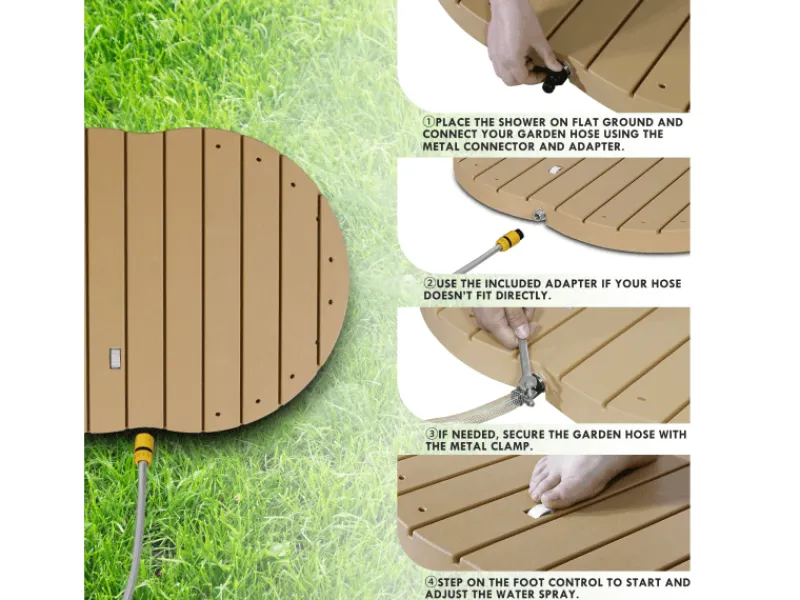 ①PLACE THE SHOWER ON FLAT GROUND AND CONNECT YOUR GARDEN HOSE USING THE METAL CONNECTOR AND ADAPTER.

②USE THE INCLUDED ADAPTER IF YOUR HOSE DOESN'T FIT DIRECTLY.

③IF NEEDED, SECURE THE GARDEN HOSE WITH THE METAL CLAMP.

④STEP ON THE FOOT CONTROL TO START AND ADJUST THE WATER SPRAY.