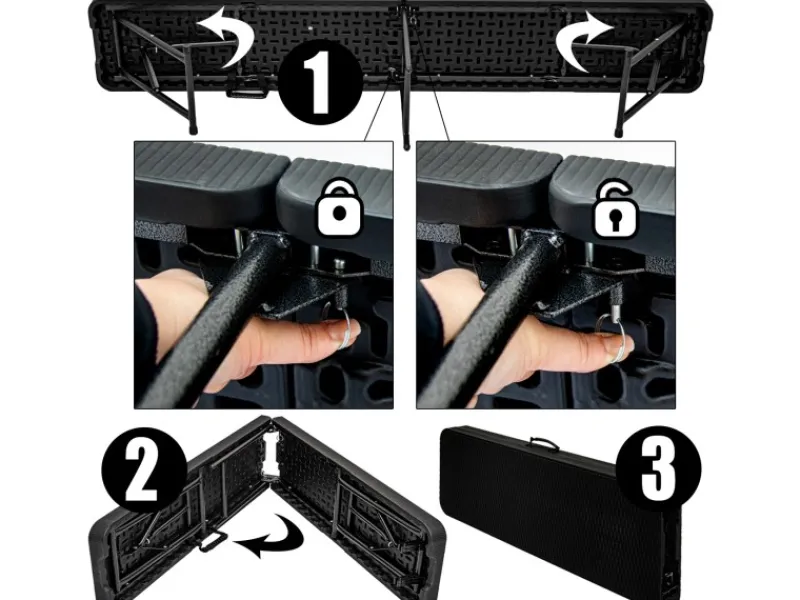 1

2

3